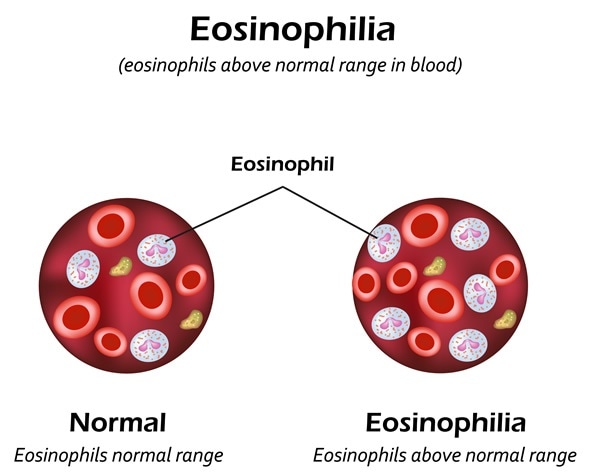 Eosinophilia

(eosinophils above normal range in blood)

Eosinophil

Normal

Eosinophils normal range

Eosinophilia

Eosinophils above normal range