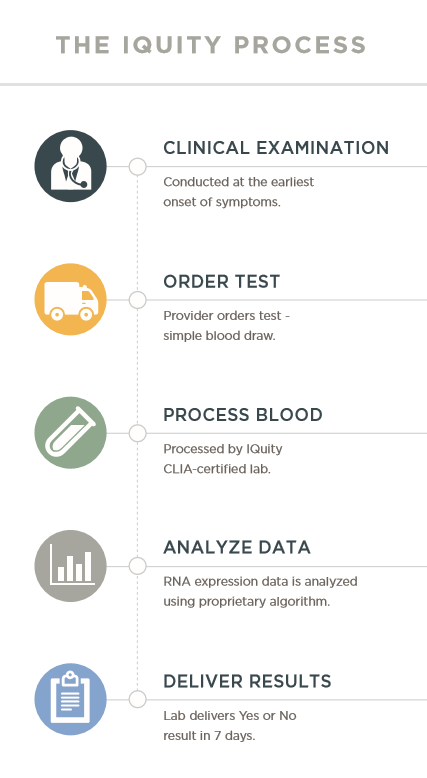 THE IQUITY PROCESS

CLINICAL EXAMINATION

Conducted at the earliest onset of symptoms.

ORDER TEST

Provider orders test - simple blood draw.

PROCESS BLOOD

Processed by IQuity CLIA-certified lab.

ANALYZE DATA

RNA expression data is analyzed using proprietary algorithm.

DELIVER RESULTS

Lab delivers Yes or No result in 7 days.