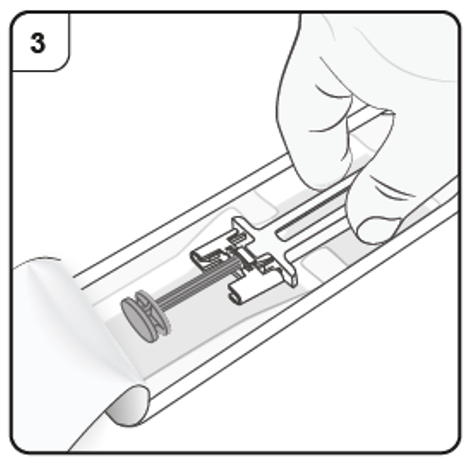 3