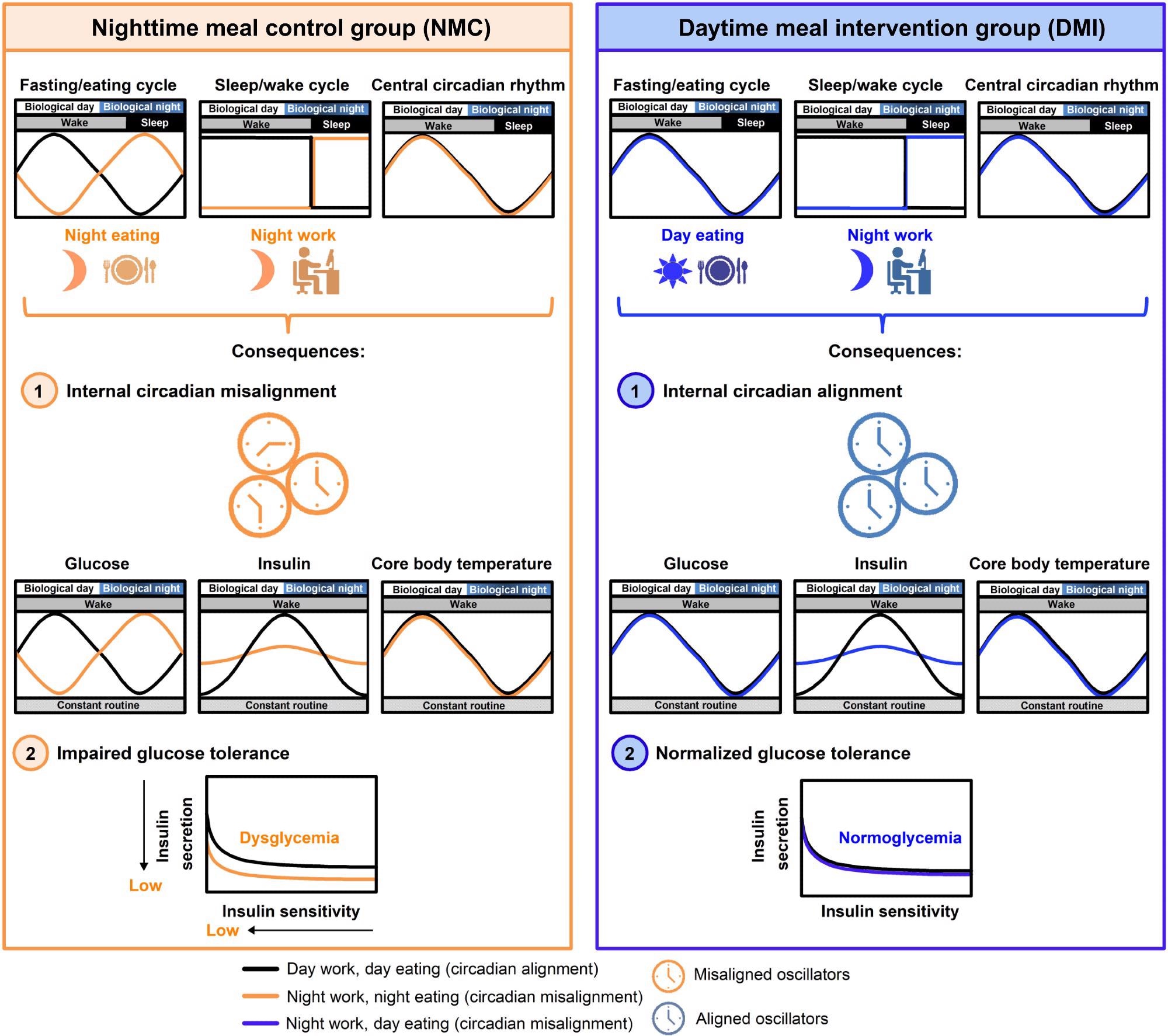 Nighttime meal control group (NMC)

Fasting/eating cycle
Biological day Biological night
Wake Sleep

Sleep/wake cycle
Biological day Biological night
Wake Sleep

Central circadian rhythm
Biological day Biological night
Wake Sleep

Night eating

Night work

Consequences:

1 Internal circadian misalignment

Glucose
Biological day Biological night
Wake
Constant routine

Insulin
Biological day Biological night
Wake
Constant routine

Core body temperature
Biological day Biological night
Wake
Constant routine

2 Impaired glucose tolerance

Insulin secretion
Low
Dysglycemia
Insulin sensitivity
Low

Daytime meal intervention group (DMI)

Fasting/eating cycle
Biological day Biological night
Wake Sleep

Sleep/wake cycle
Biological day Biological night
Wake Sleep

Central circadian rhythm
Biological day Biological night
Wake Sleep

Day eating

Night work

Consequences:

1 Internal circadian alignment

Glucose
Biological day Biological night
Wake
Constant routine

Insulin
Biological day Biological night
Wake
Constant routine

Core body temperature
Biological day Biological night
Wake
Constant routine

2 Normalized glucose tolerance

Insulin secretion
Normoglycemia
Insulin sensitivity

Day work, day eating (circadian alignment)
Night work, night eating (circadian misalignment)
Night work, day eating (circadian misalignment)
Misaligned oscillators
Aligned oscillators